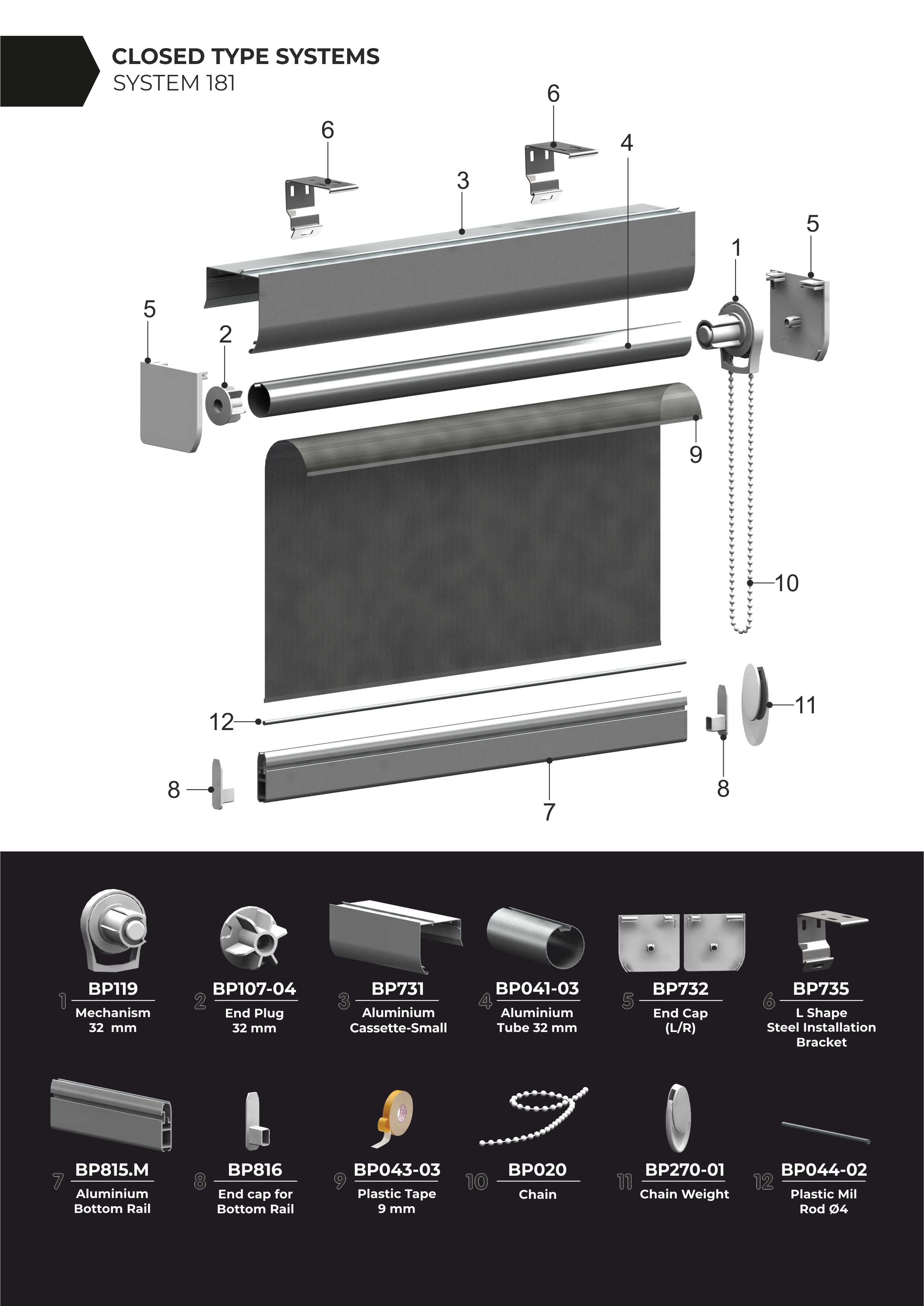 CLOSED TYPE SYSTEMS
SYSTEM 181

6
6
4
3
5
1
5
2
9
10
11
12
8
8
7

1 BP119
Mechanism 32 mm

2 BP107-04
End Plug 32 mm

3 BP731
Aluminium Cassette-Small

4 BP041-03
Aluminium Tube 32 mm

5 BP732
End Cap (L/R)

6 BP735
L Shape Steel Installation Bracket

7 BP815.M
Aluminium Bottom Rail

8 BP816
End cap for Bottom Rail

9 BP043-03
Plastic Tape 9 mm

10 BP020
Chain

11 BP270-01
Chain Weight

12 BP044-02
Plastic Mil Rod Ø4